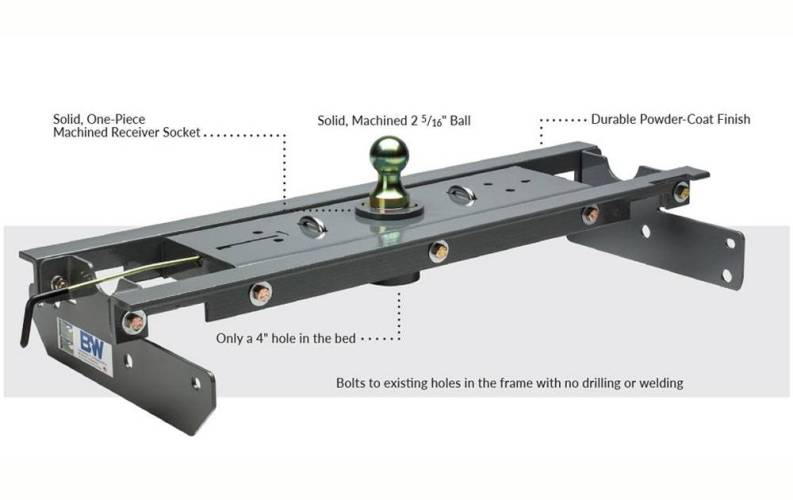 Solid, One-Piece
Machined Receiver Socket

Solid, Machined 2 $\frac{5}{16}$" Ball

Durable Powder-Coat Finish

BW

Only a 4" hole in the bed

Bolts to existing holes in the frame with no drilling or welding